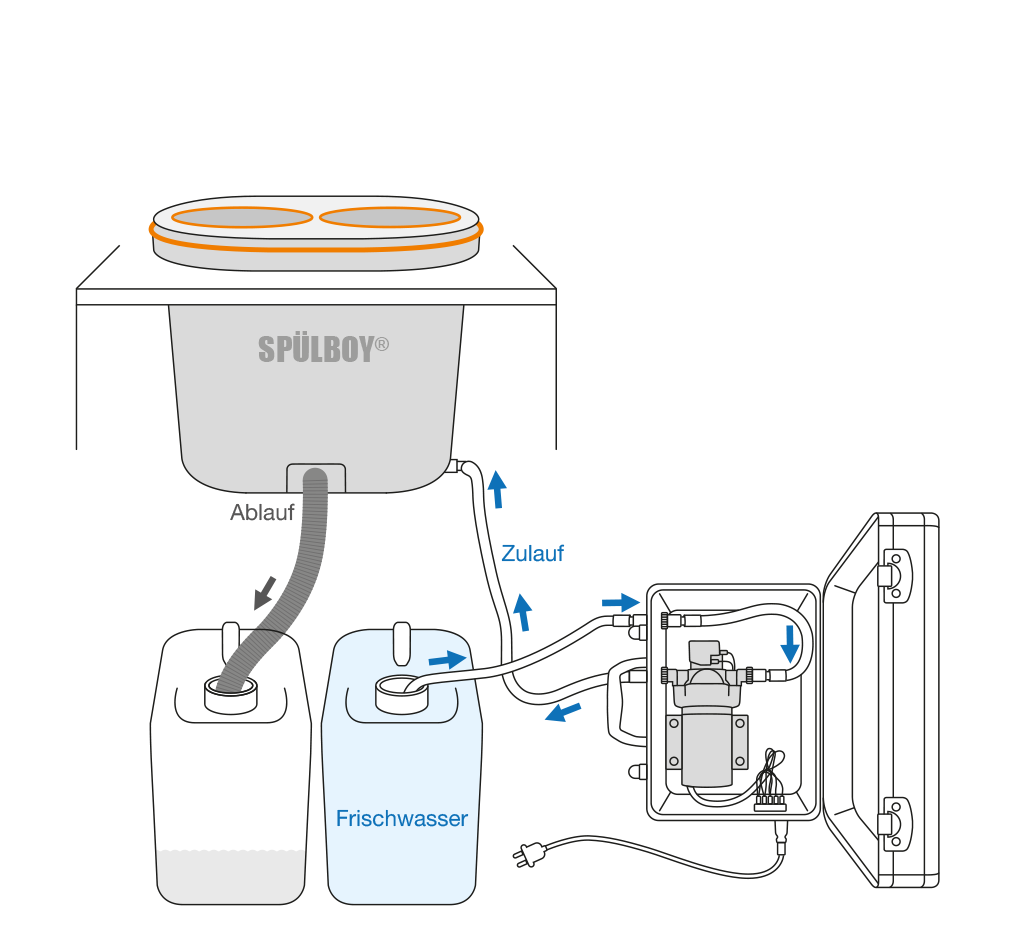 SPÜLBOY®

Ablauf

Zulauf

Frischwasser